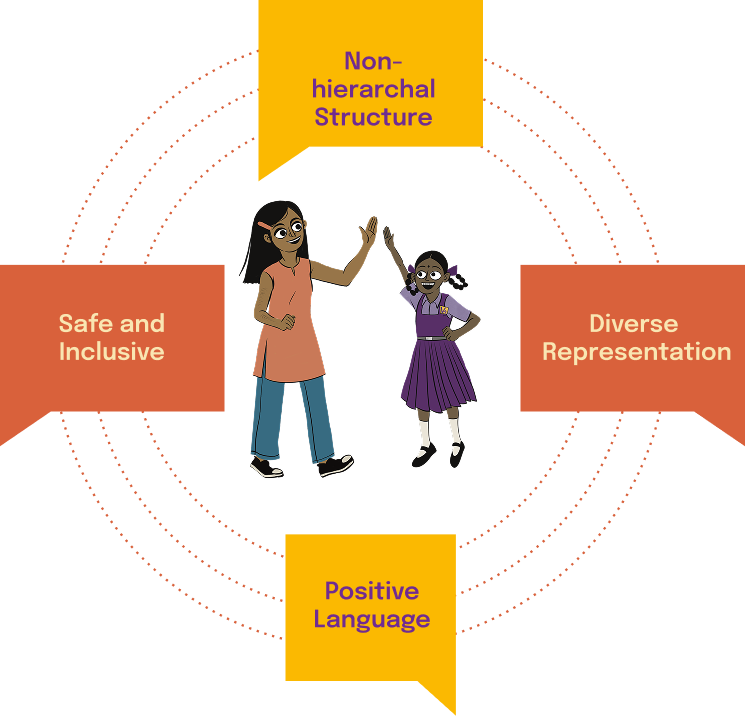 Non-hierarchal Structure

Safe and Inclusive

Diverse Representation

Positive Language